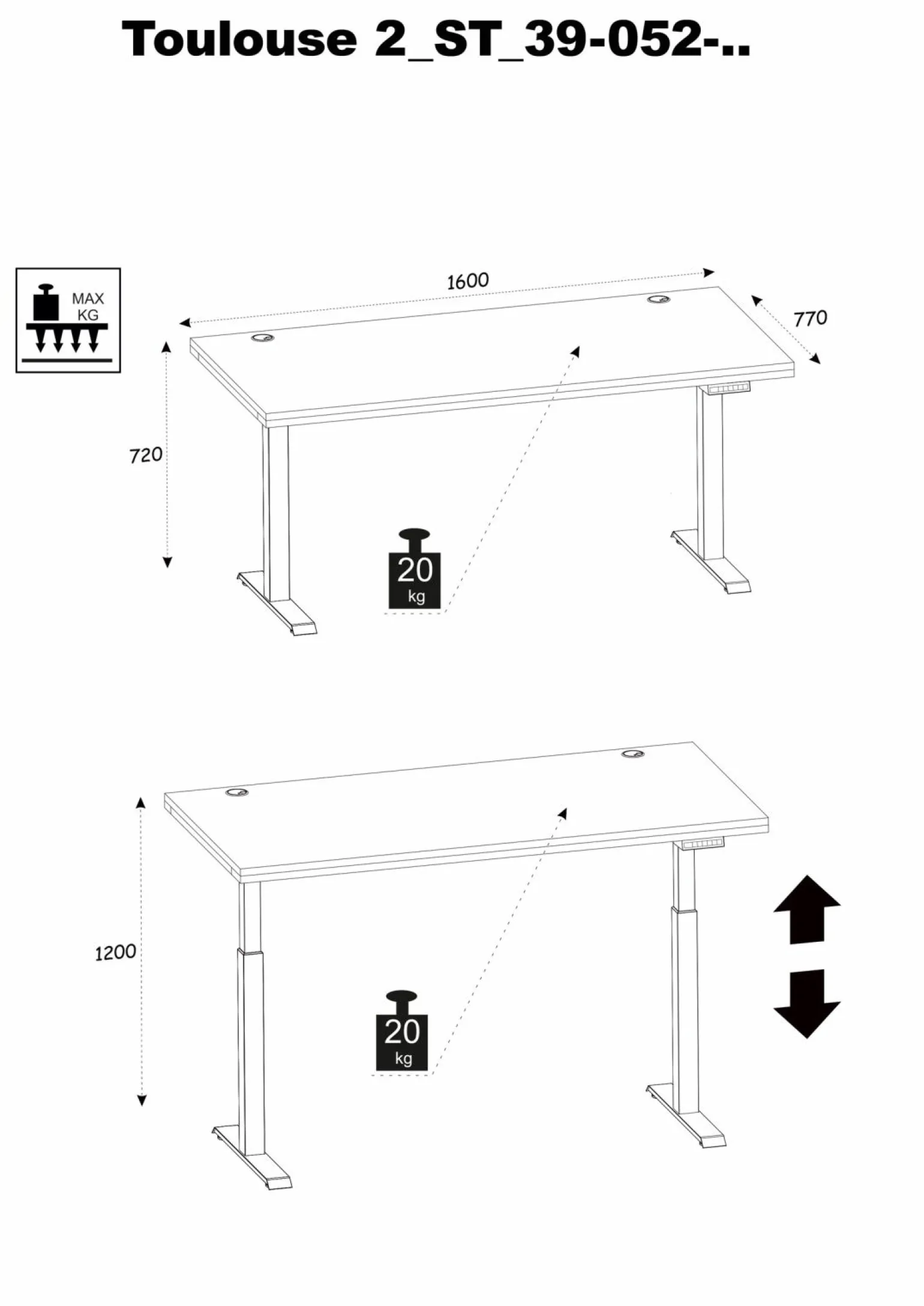 Toulouse 2_ST_39-052-..

MAX
KG

1600

770

720

20
kg

1200

20
kg